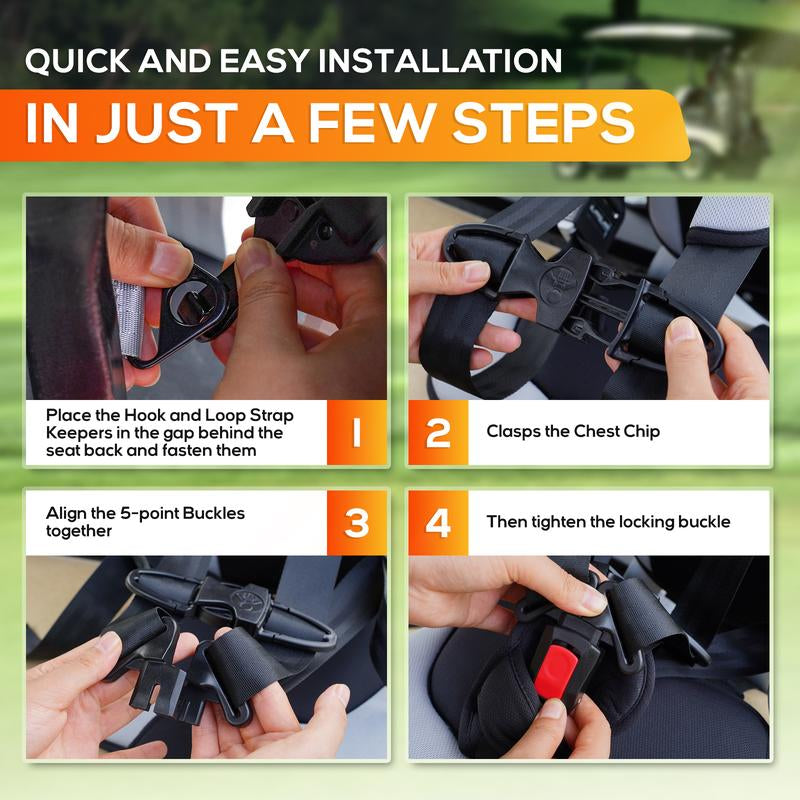 QUICK AND EASY INSTALLATION

IN JUST A FEW STEPS

Place the Hook and Loop Strap Keepers in the gap behind the seat back and fasten them

1

2

Clasps the Chest Chip

Align the 5-point Buckles together

3

4

Then tighten the locking buckle